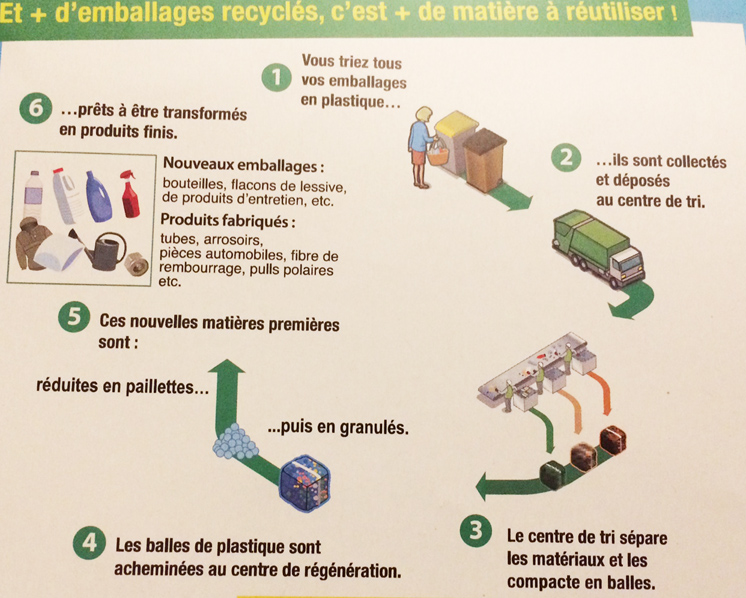 Et + d'emballages recyclés, c'est + de matière à réutiliser !

1 Vous triez tous vos emballages en plastique…

2 …ils sont collectés et déposés au centre de tri.

3 Le centre de tri sépare les matériaux et les compacte en balles.

4 Les balles de plastique sont acheminées au centre de régénération.

5 Ces nouvelles matières premières sont :

réduites en paillettes…

…puis en granulés.

6 …prêts à être transformés en produits finis.

Nouveaux emballages :
bouteilles, flacons de lessive, de produits d'entretien, etc.

Produits fabriqués :
tubes, arrosoirs, pièces automobiles, fibre de rembourrage, pulls polaires etc.